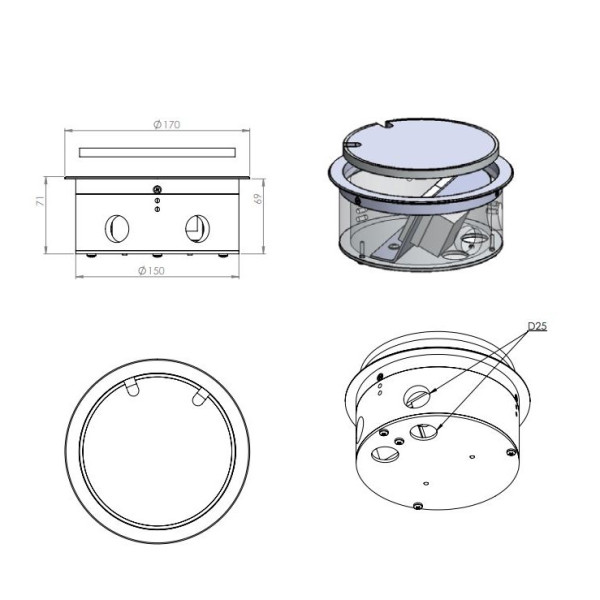 Ø170

71

69

Ø150

D25