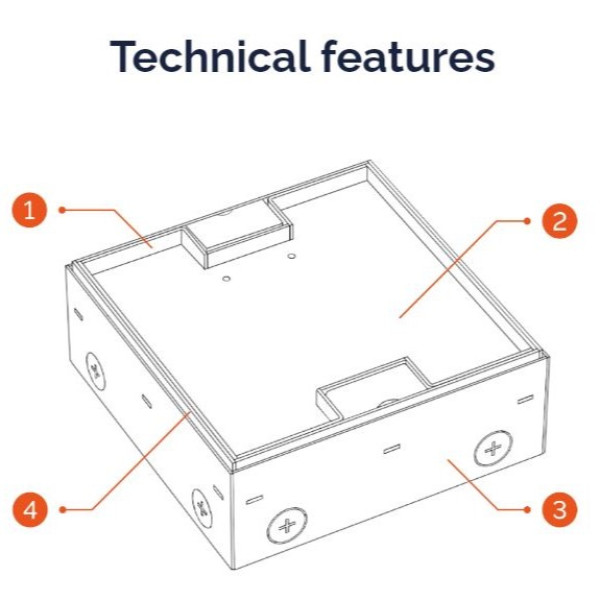 Technical features

1

2

4

3